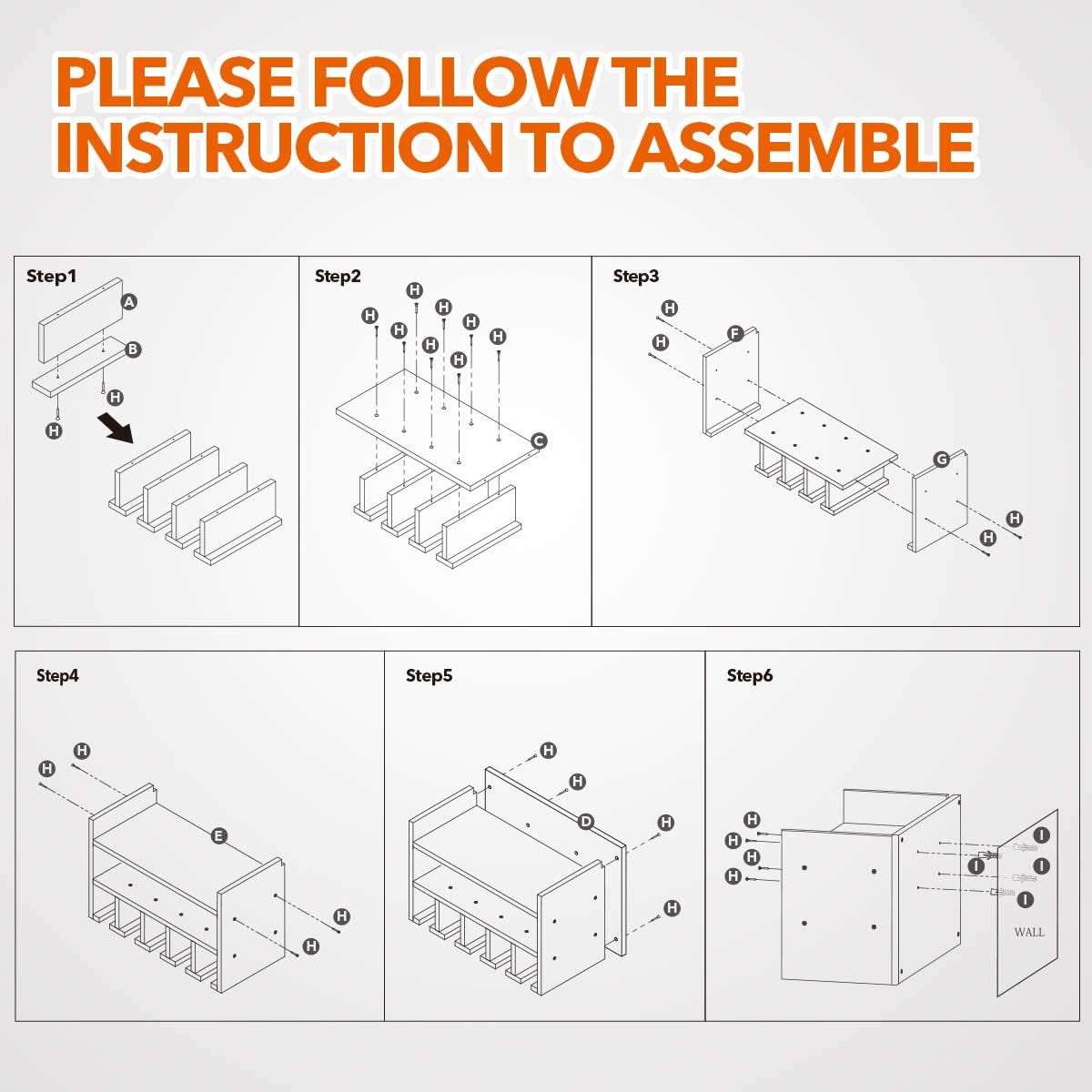 PLEASE FOLLOW THE INSTRUCTION TO ASSEMBLE

Step1
A
B
H
H

Step2
H
H
H
H
H
H
H
H
C

Step3
H
H
F
G
H
H

Step4
H
H
E
H
H

Step5
H
H
D
H
H

Step6
H
H
H
H
I
I
I
I
WALL