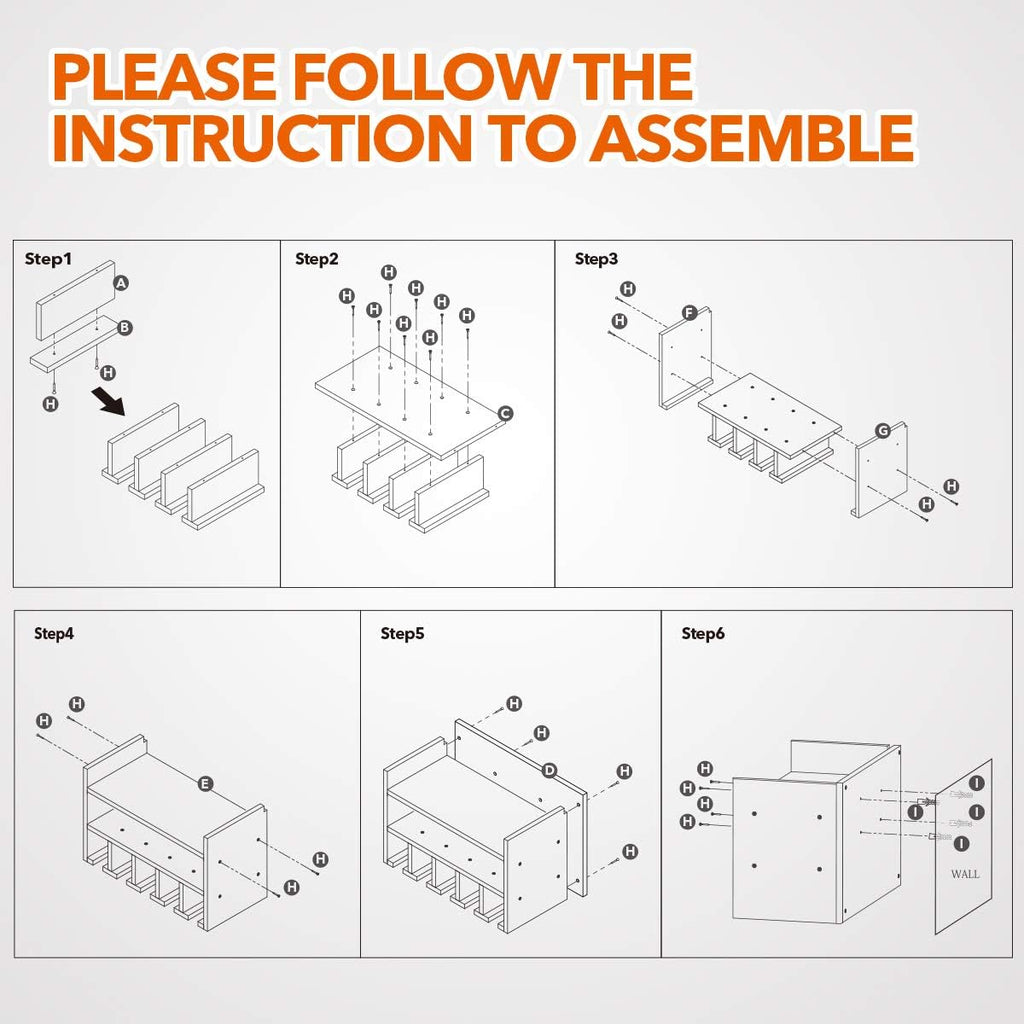 PLEASE FOLLOW THE INSTRUCTION TO ASSEMBLE

Step1
A
B
H
H

Step2
H
H
H
H
H
H
H
H
C

Step3
H
H
F
G
H
H

Step4
H
H
E
H
H

Step5
H
H
D
H
H

Step6
H
H
H
H
I
I
I
I
WALL